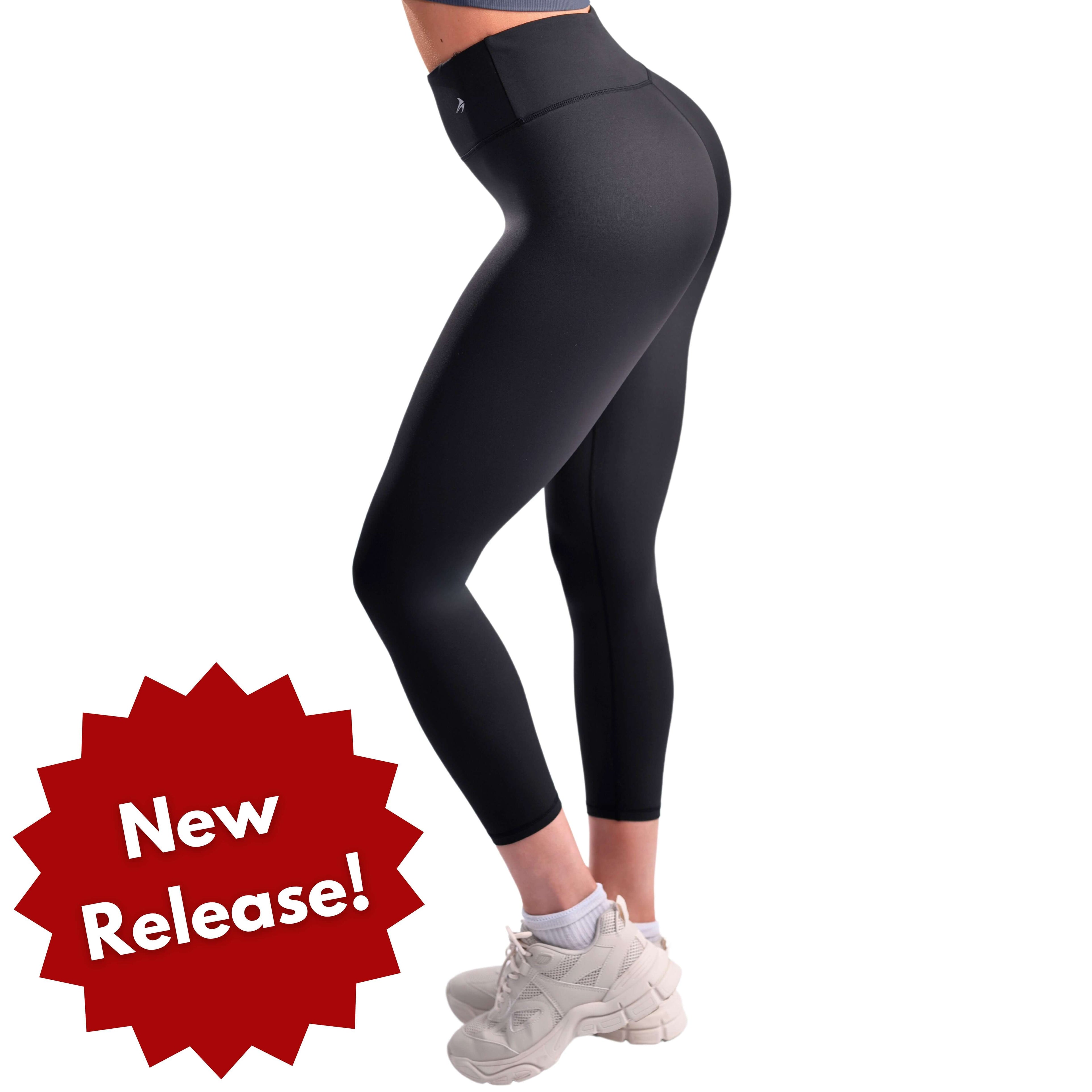 New Release!