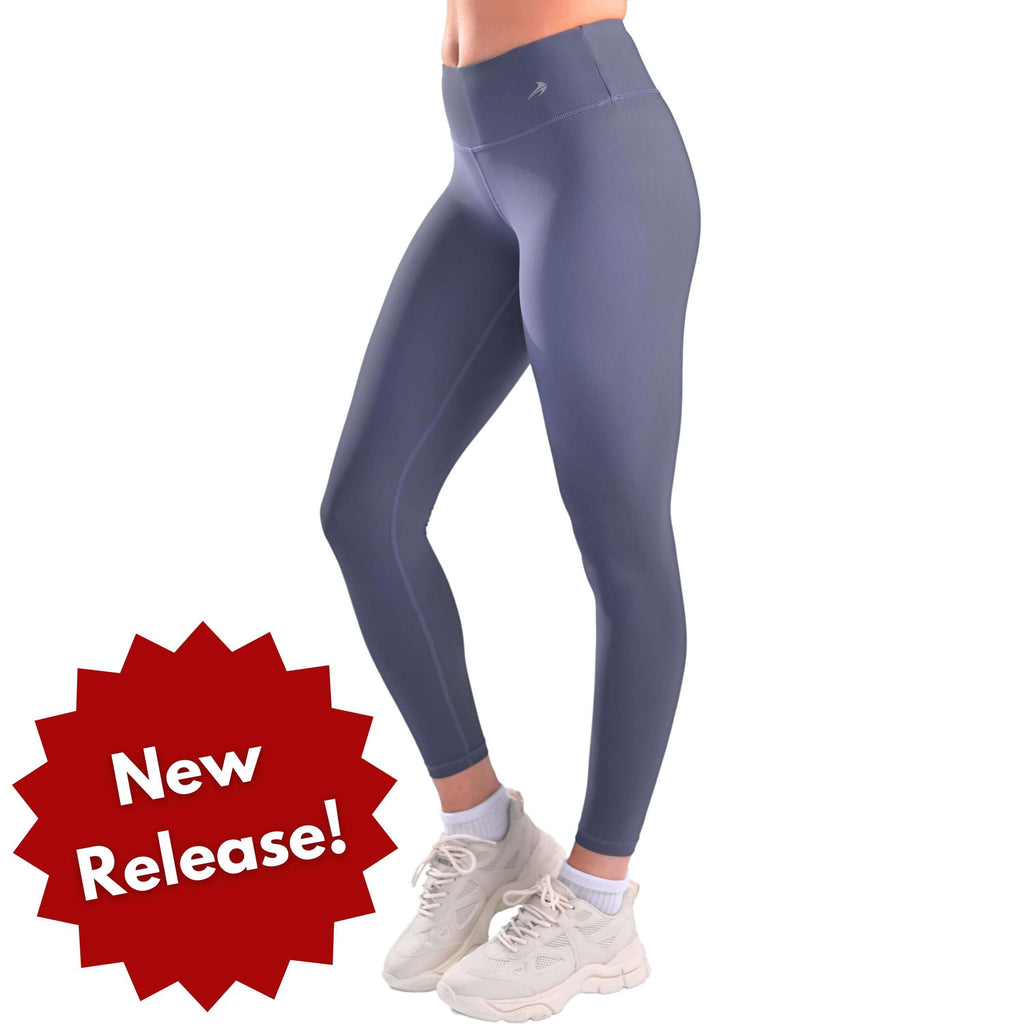 New Release!