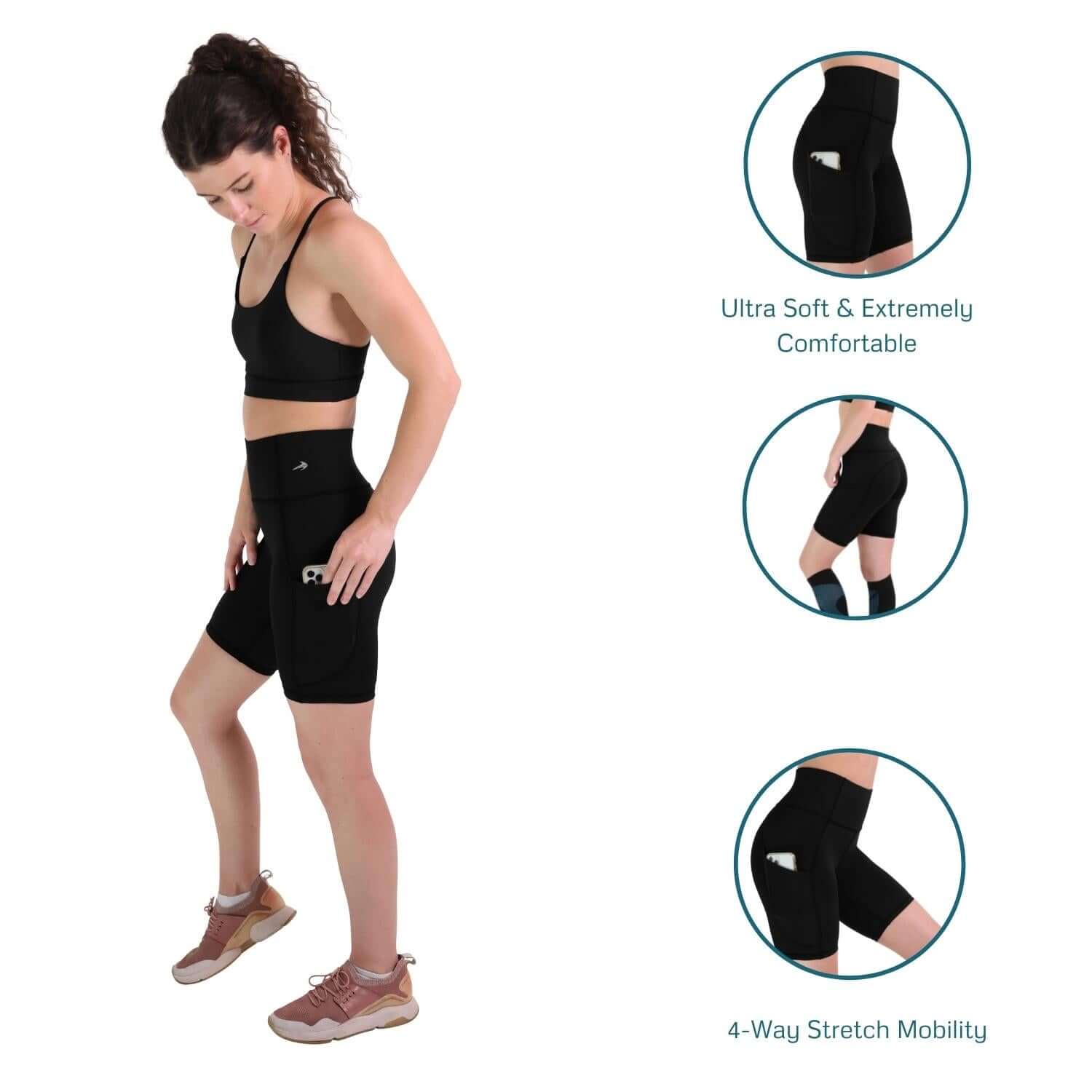 Ultra Soft & Extremely Comfortable

4-Way Stretch Mobility