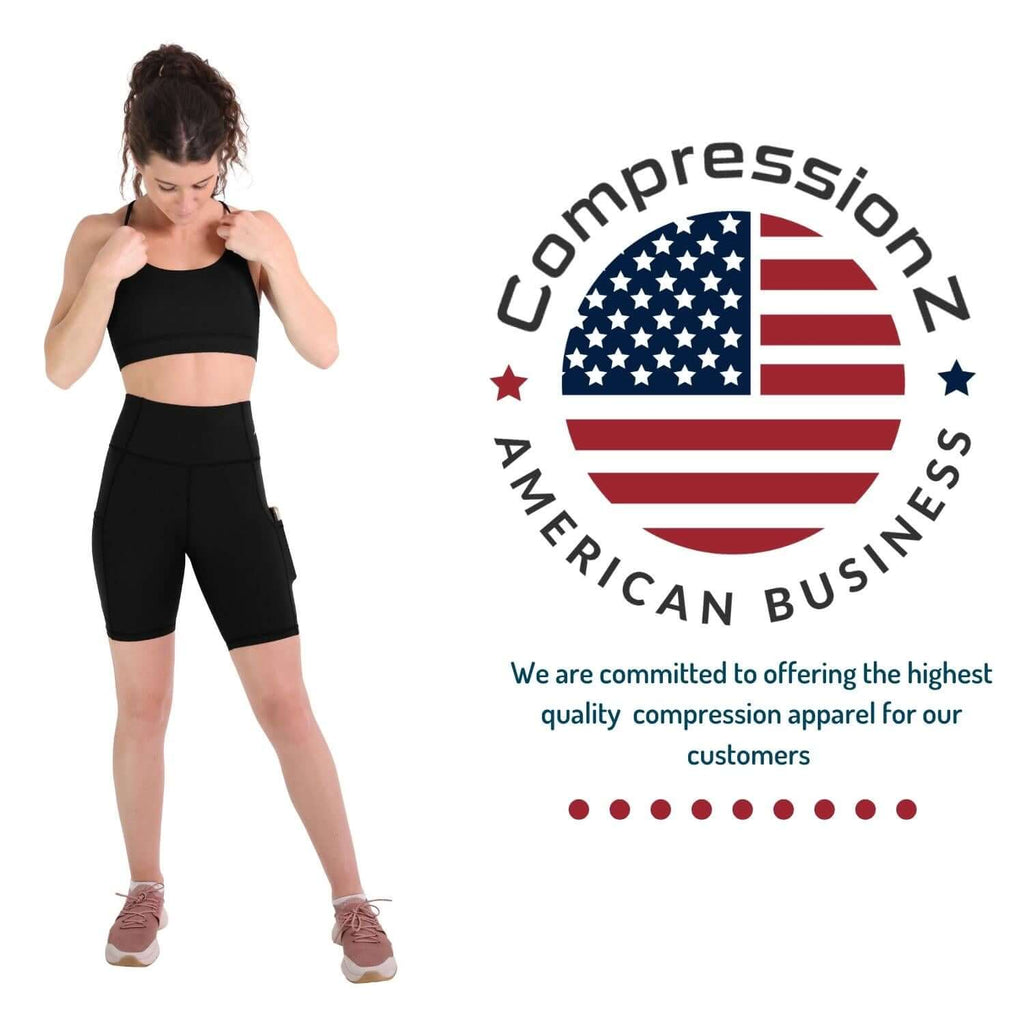 CompressionZ

AMERICAN BUSINESS

We are committed to offering the highest quality compression apparel for our customers